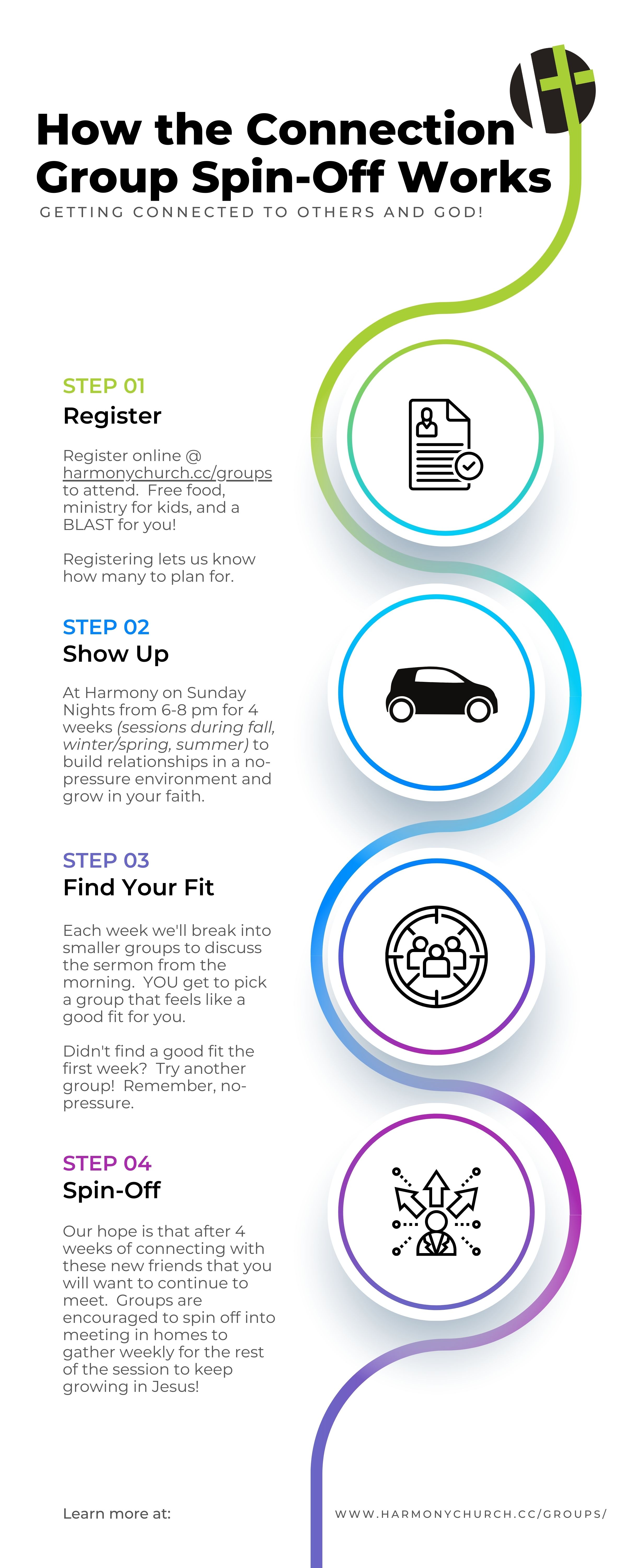 How the Connection Group Spin-Off Works

GETTING CONNECTED TO OTHERS AND GOD!

STEP 01
Register

Register online @ harmonychurch.cc/groups to attend. Free food, ministry for kids, and a BLAST for you!

Registering lets us know how many to plan for.

STEP 02
Show Up

At Harmony on Sunday Nights from 6-8 pm for 4 weeks (sessions during fall, winter/spring, summer) to build relationships in a no-pressure environment and grow in your faith.

STEP 03
Find Your Fit

Each week we'll break into smaller groups to discuss the sermon from the morning. YOU get to pick a group that feels like a good fit for you.

Didn't find a good fit the first week? Try another group! Remember, no-pressure.

STEP 04
Spin-Off

Our hope is that after 4 weeks of connecting with these new friends that you will want to continue to meet. Groups are encouraged to spin off into meeting in homes to gather weekly for the rest of the session to keep growing in Jesus!

Learn more at:

WWW.HARMONYCHURCH.CC/GROUPS/